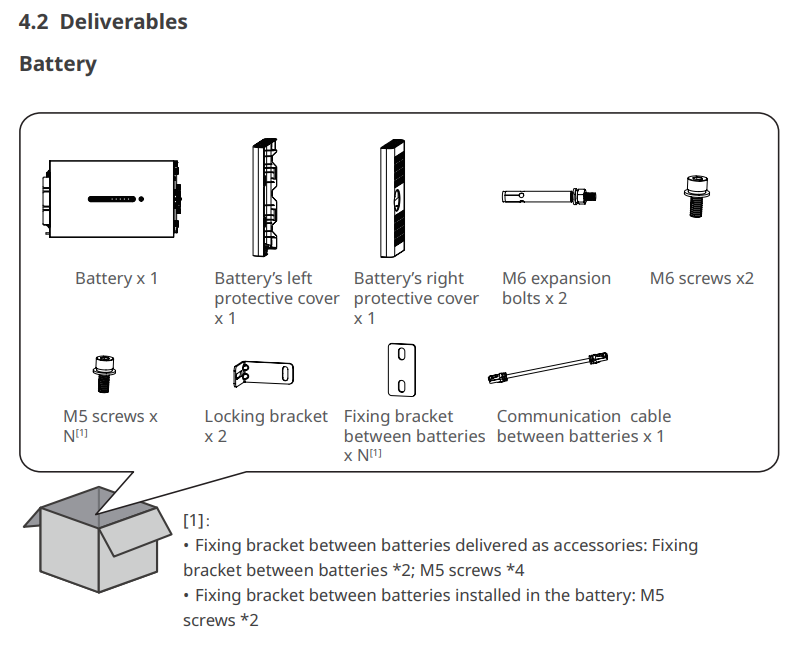 4.2 Deliverables

Battery

Battery x 1

Battery's left protective cover x 1

Battery's right protective cover x 1

M6 expansion bolts x 2

M6 screws x2

M5 screws x N$^{[1]}$

Locking bracket x 2

Fixing bracket between batteries x N$^{[1]}$

Communication cable between batteries x 1

[1]:
• Fixing bracket between batteries delivered as accessories: Fixing bracket between batteries *2; M5 screws *4
• Fixing bracket between batteries installed in the battery: M5 screws *2